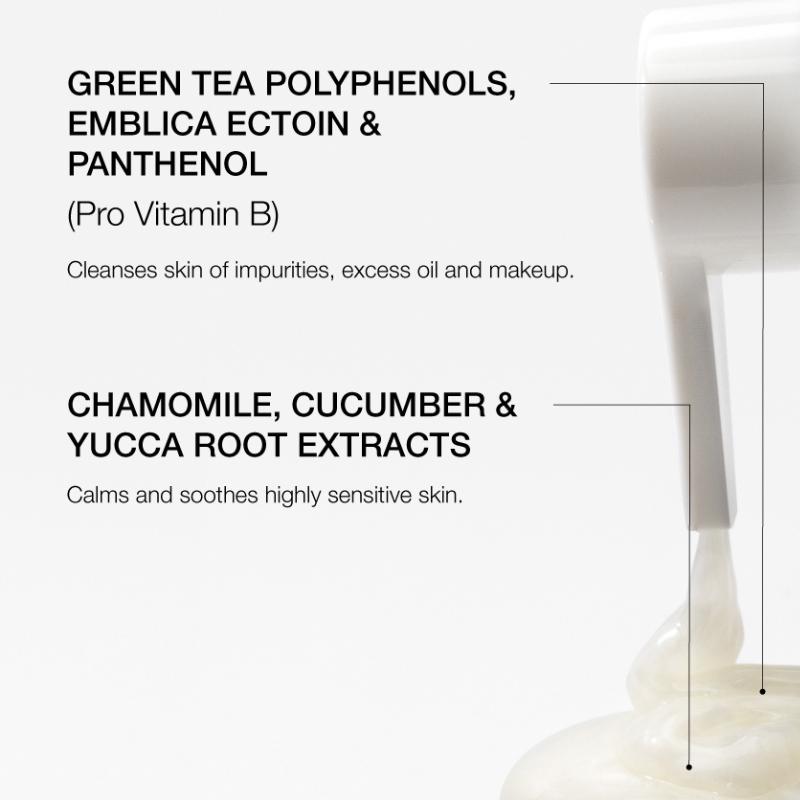 GREEN TEA POLYPHENOLS, EMBLICA ECTOIN & PANTHENOL

(Pro Vitamin B)

Cleanses skin of impurities, excess oil and makeup.

CHAMOMILE, CUCUMBER & YUCCA ROOT EXTRACTS

Calms and soothes highly sensitive skin.