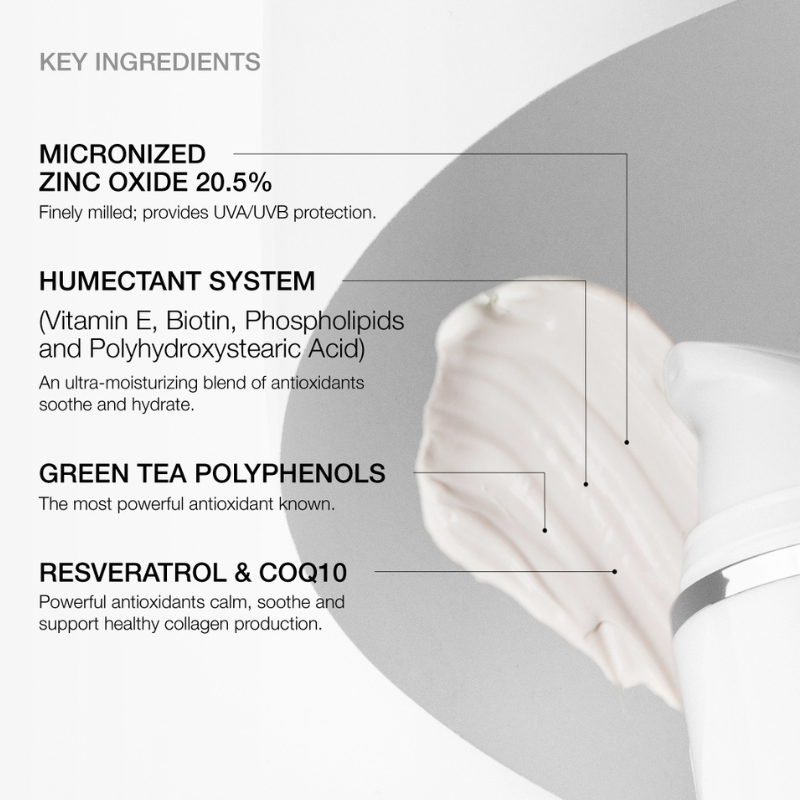 KEY INGREDIENTS

MICRONIZED ZINC OXIDE 20.5%
Finely milled; provides UVA/UVB protection.

HUMECTANT SYSTEM
(Vitamin E, Biotin, Phospholipids and Polyhydroxystearic Acid)
An ultra-moisturizing blend of antioxidants soothe and hydrate.

GREEN TEA POLYPHENOLS
The most powerful antioxidant known.

RESVERATROL & COQ10
Powerful antioxidants calm, soothe and support healthy collagen production.