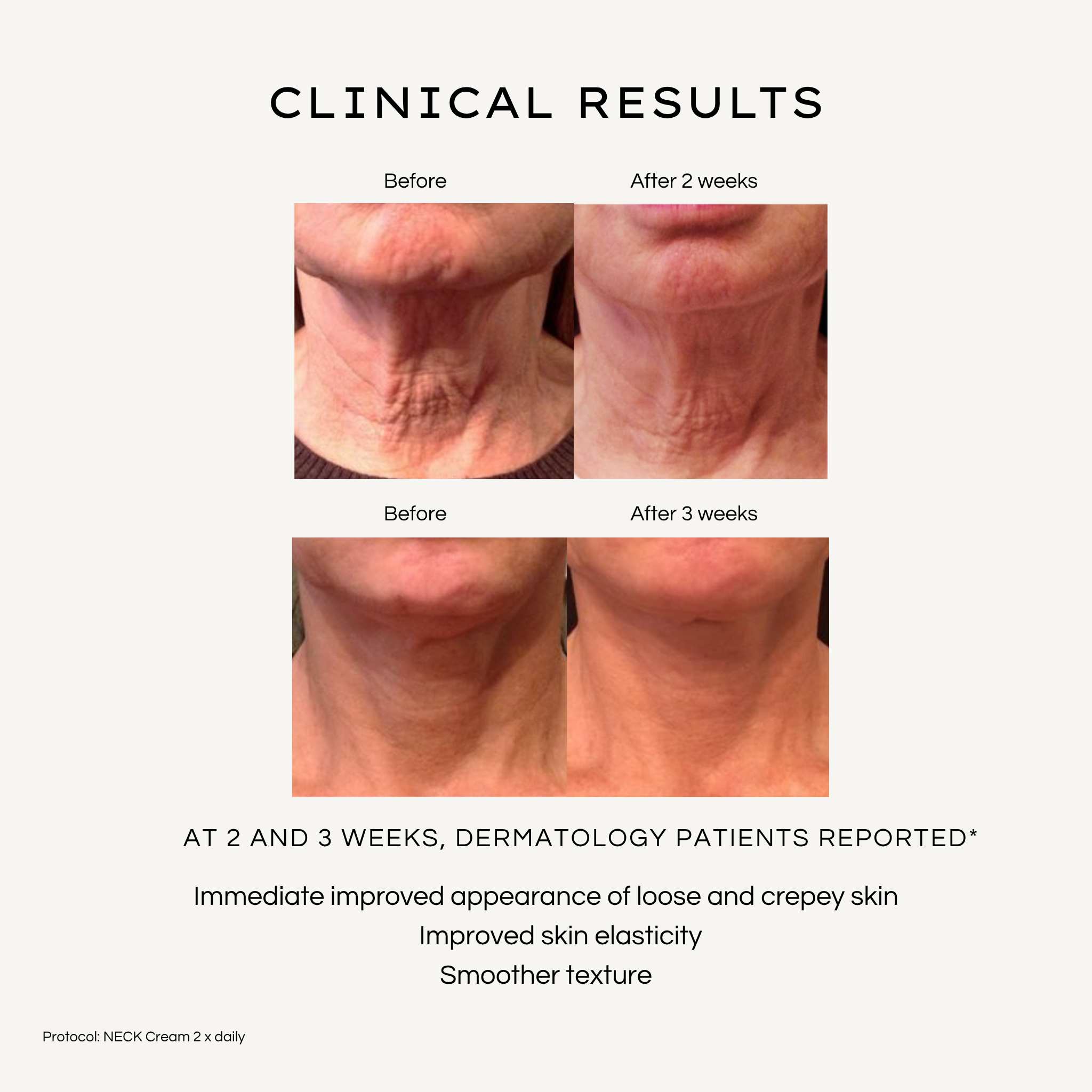 CLINICAL RESULTS

Before

After 2 weeks

Before

After 3 weeks

AT 2 AND 3 WEEKS, DERMATOLOGY PATIENTS REPORTED*

Immediate improved appearance of loose and crepey skin
Improved skin elasticity
Smoother texture

Protocol: NECK Cream 2 x daily