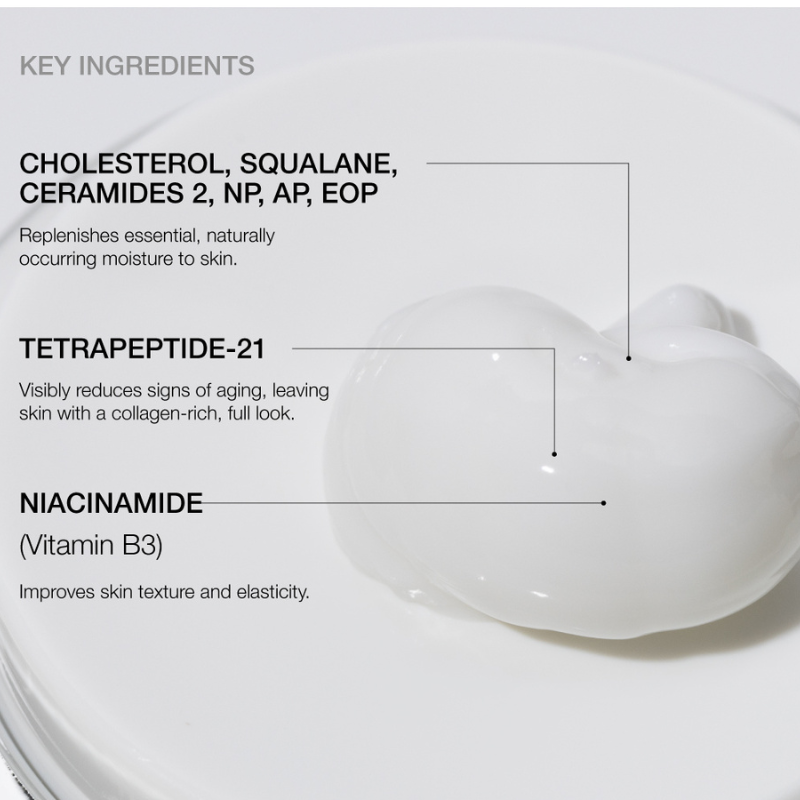 KEY INGREDIENTS

CHOLESTEROL, SQUALANE, CERAMIDES 2, NP, AP, EOP

Replenishes essential, naturally occurring moisture to skin.

TETRAPEPTIDE-21

Visibly reduces signs of aging, leaving skin with a collagen-rich, full look.

NIACINAMIDE

(Vitamin B3)

Improves skin texture and elasticity.