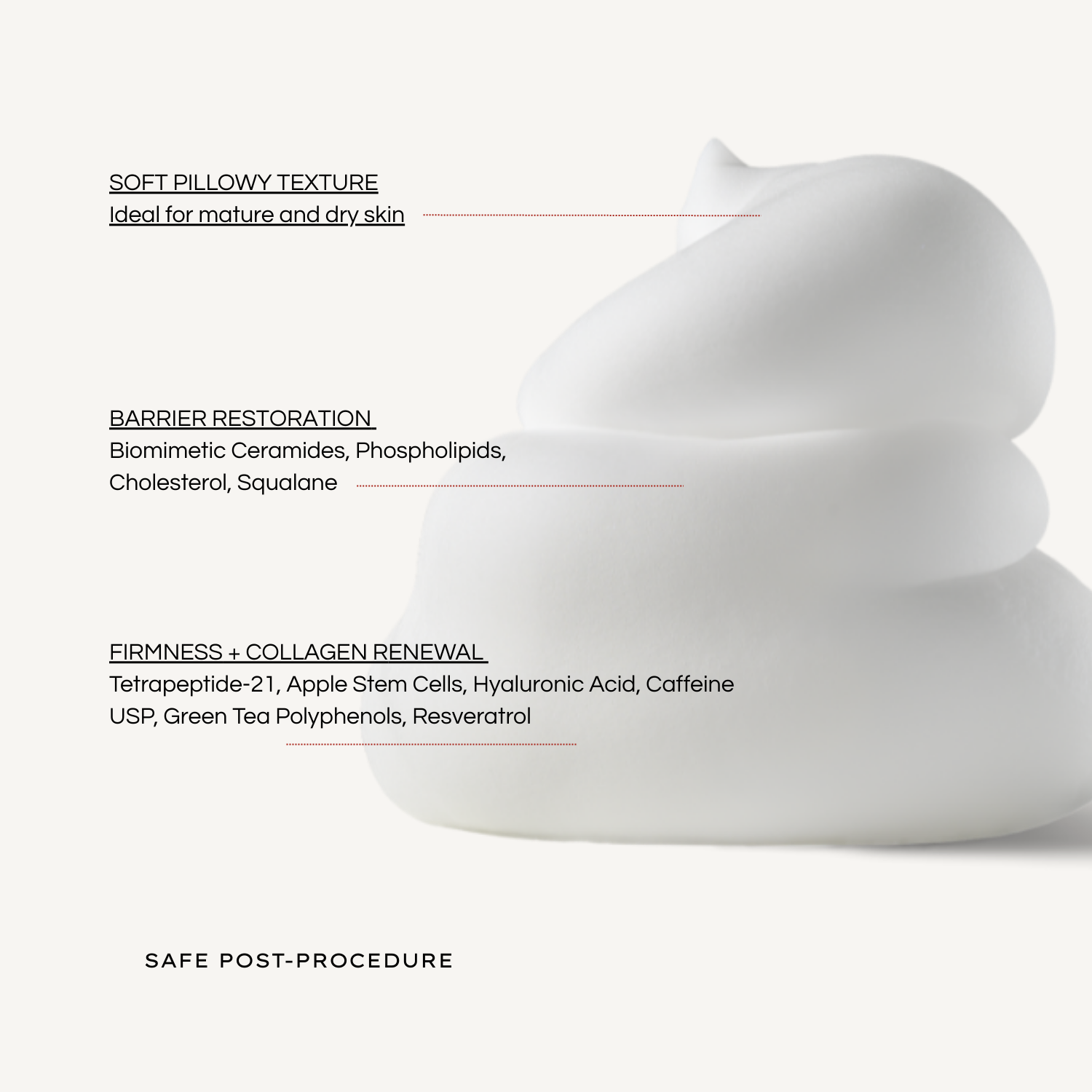 SOFT PILLOWY TEXTURE
Ideal for mature and dry skin

BARRIER RESTORATION
Biomimetic Ceramides, Phospholipids, Cholesterol, Squalane

FIRMNESS + COLLAGEN RENEWAL
Tetrapeptide-21, Apple Stem Cells, Hyaluronic Acid, Caffeine USP, Green Tea Polyphenols, Resveratrol

SAFE POST-PROCEDURE